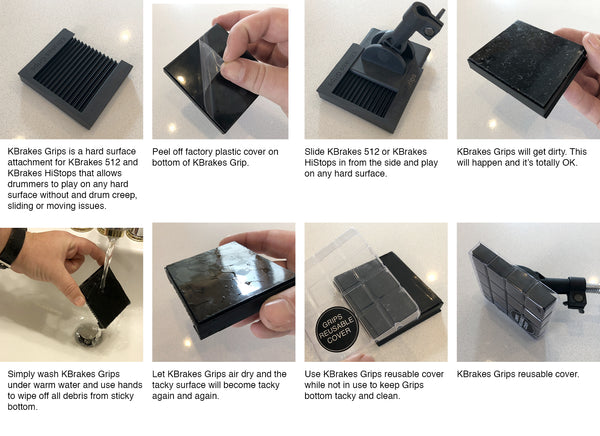 KBrakes Grips is a hard surface attachment for KBrakes 512 and KBrakes HiStops that allows drummers to play on any hard surface without and drum creep, sliding or moving issues.

Peel off factory plastic cover on bottom of KBrakes Grip.

Slide KBrakes 512 or KBrakes HiStops in from the side and play on any hard surface.

KBrakes Grips will get dirty. This will happen and it's totally OK.

Simply wash KBrakes Grips under warm water and use hands to wipe off all debris from sticky bottom.

Let KBrakes Grips air dry and the tacky surface will become tacky again and again.

GRIPS REUSABLE COVER

Use KBrakes Grips reusable cover while not in use to keep Grips bottom tacky and clean.

KBrakes Grips reusable cover.